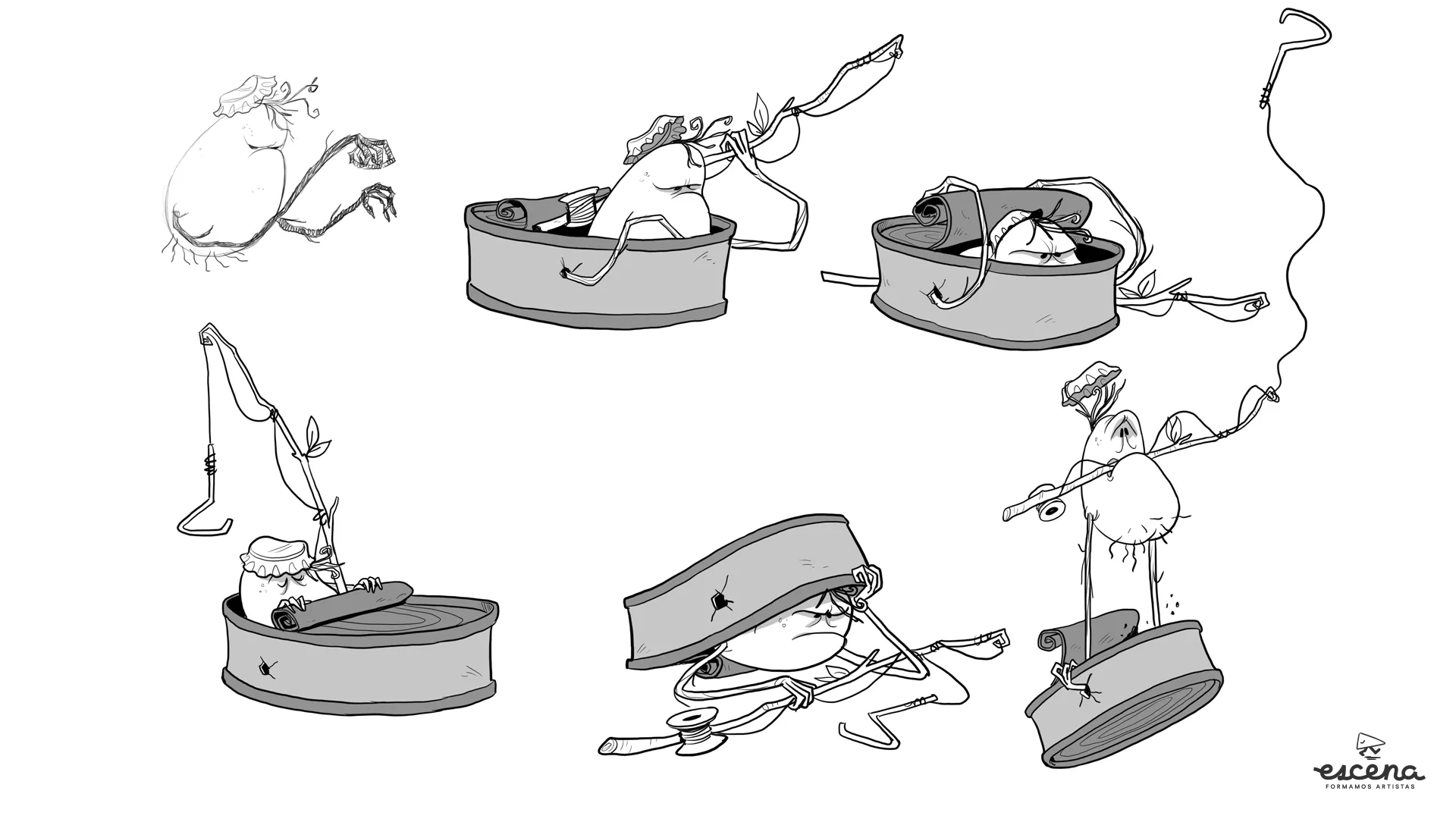 escena
FORMAMOS ARTISTAS